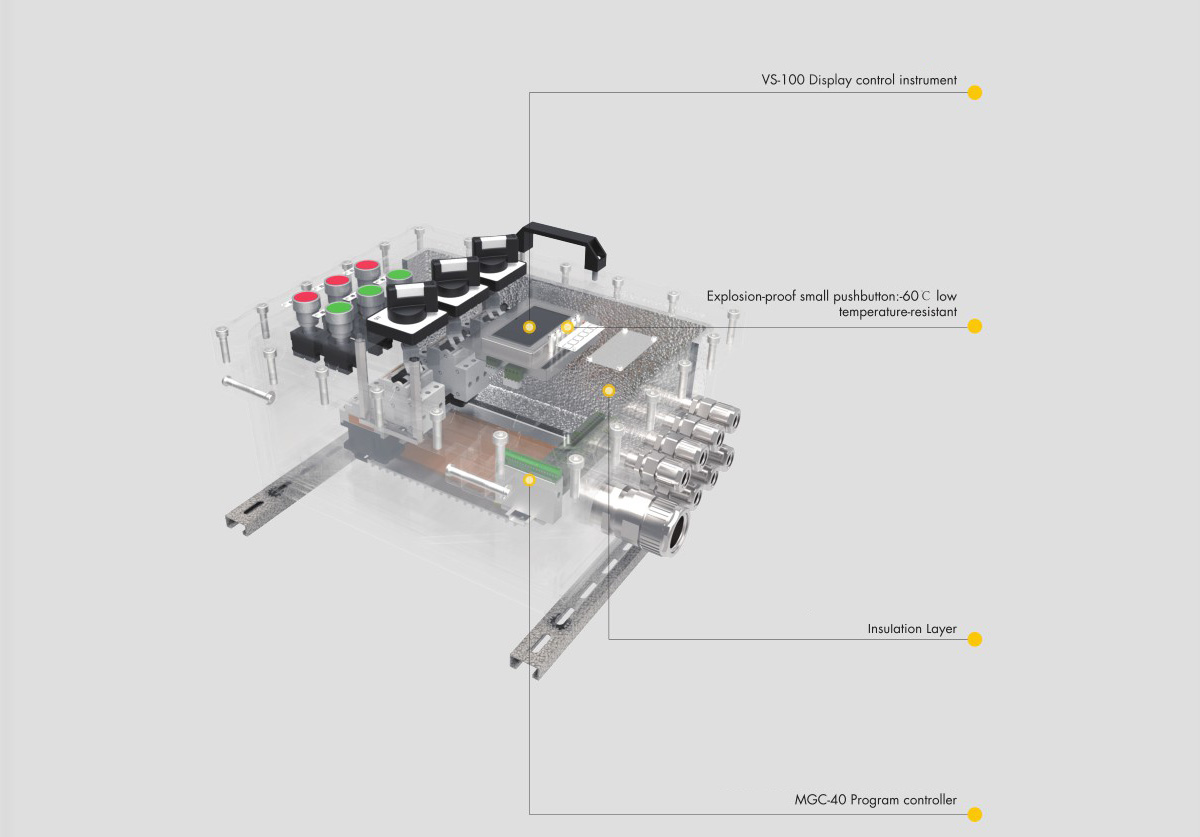 VS-100 Display control instrument

Explosion-proof small pushbutton:-60℃ low temperature-resistant

Insulation Layer

MGC-40 Program controller